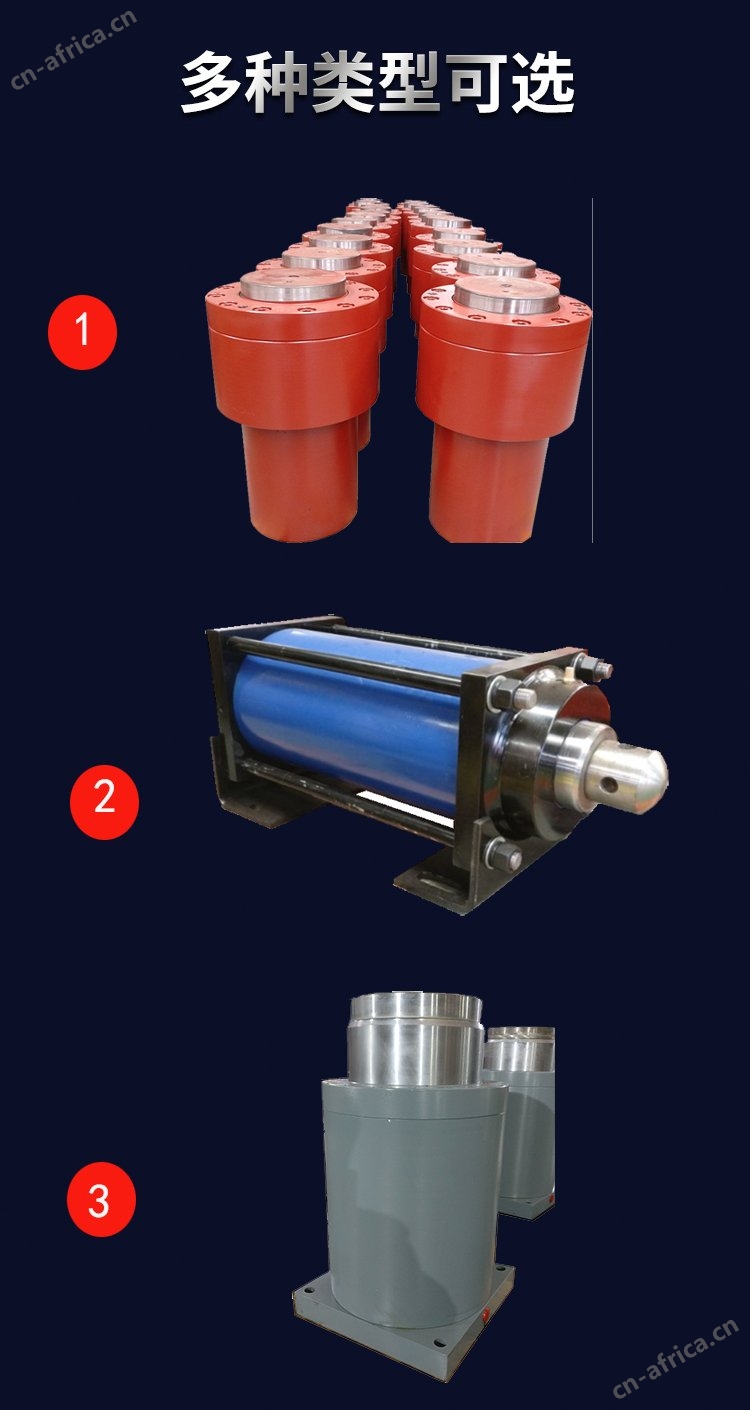 cn-africa.cn

多种类型可选

1

2

3

cn-africa.cn